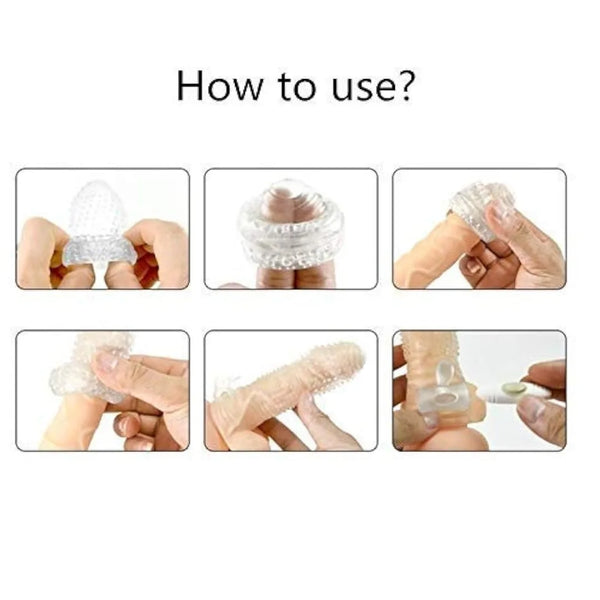 How to use?